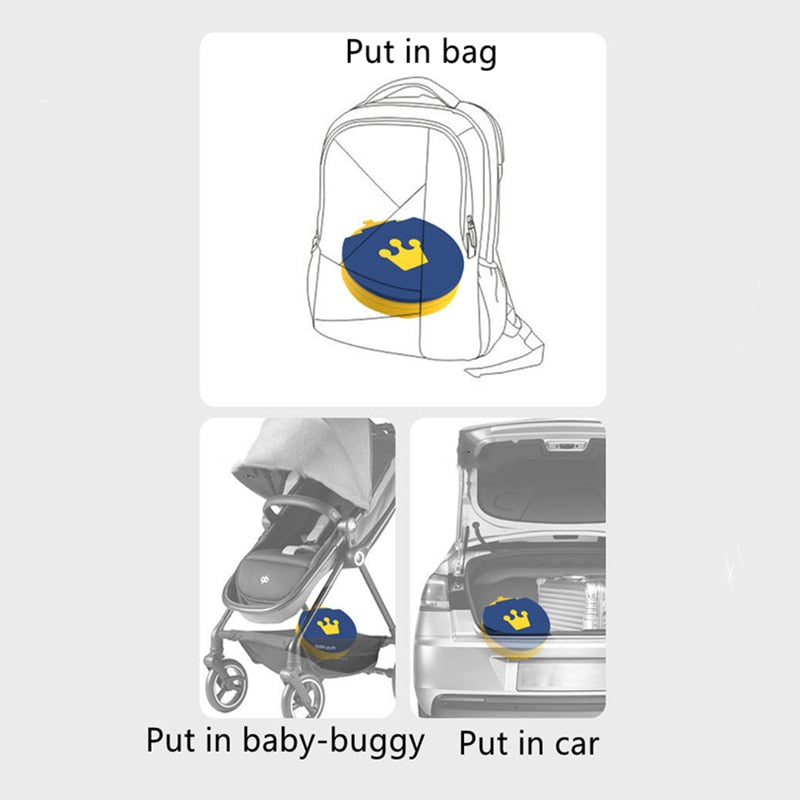 Put in bag

Put in baby-buggy

Put in car